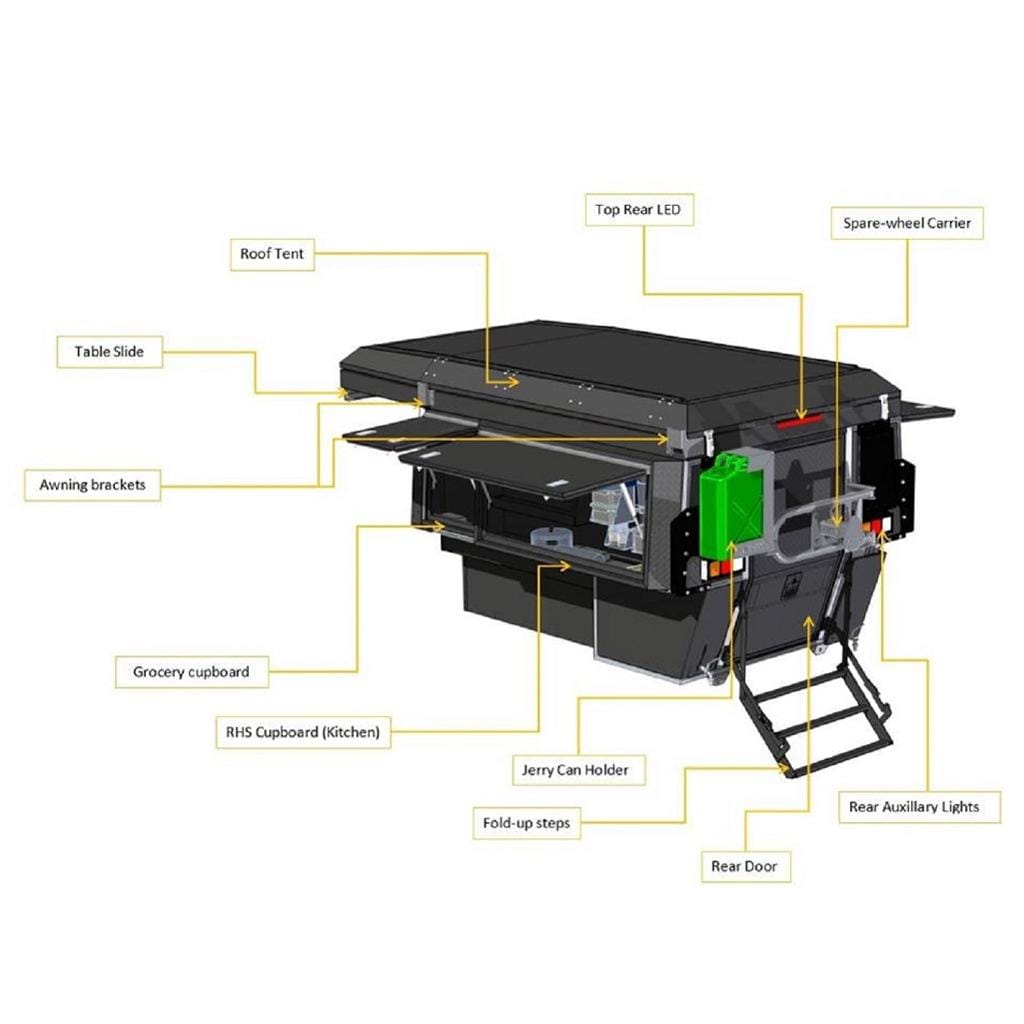 Top Rear LED

Spare-wheel Carrier

Roof Tent

Table Slide

Awning brackets

Grocery cupboard

RHS Cupboard (Kitchen)

Jerry Can Holder

Fold-up steps

Rear Door

Rear Auxillary Lights